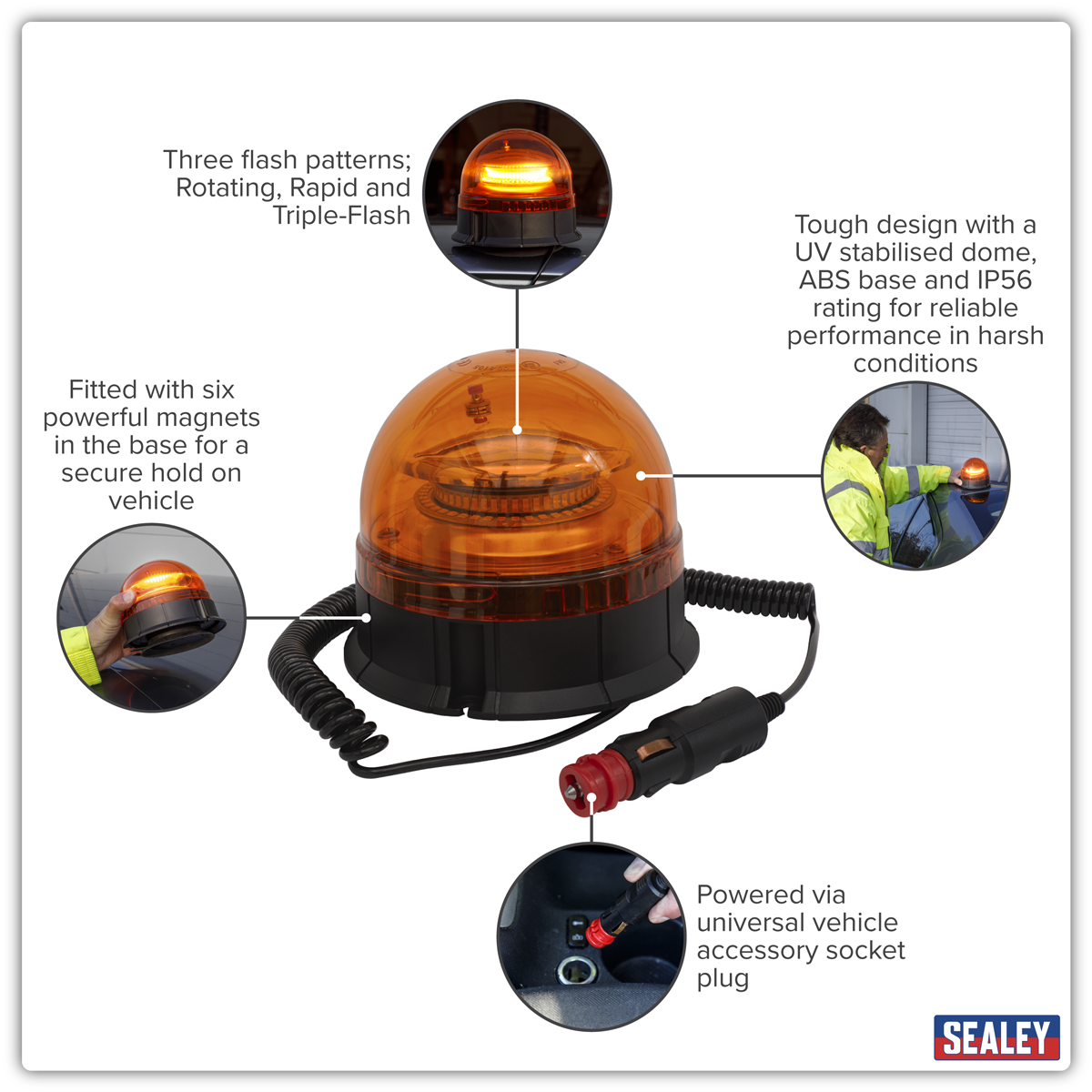 Three flash patterns; Rotating, Rapid and Triple-Flash

Tough design with a UV stabilised dome, ABS base and IP56 rating for reliable performance in harsh conditions

Fitted with six powerful magnets in the base for a secure hold on vehicle

Powered via universal vehicle accessory socket plug

SEALEY