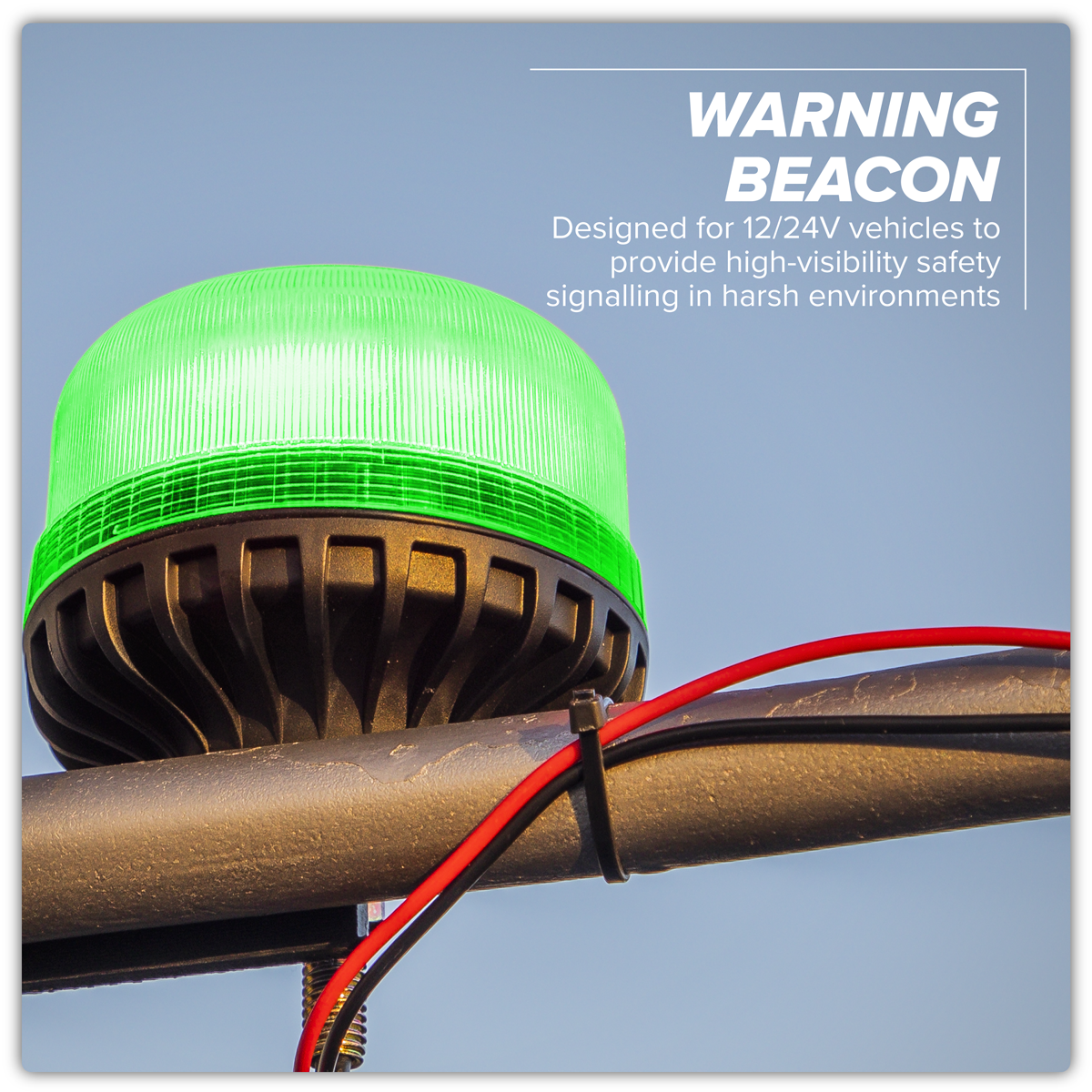 WARNING BEACON

Designed for 12/24V vehicles to provide high-visibility safety signalling in harsh environments