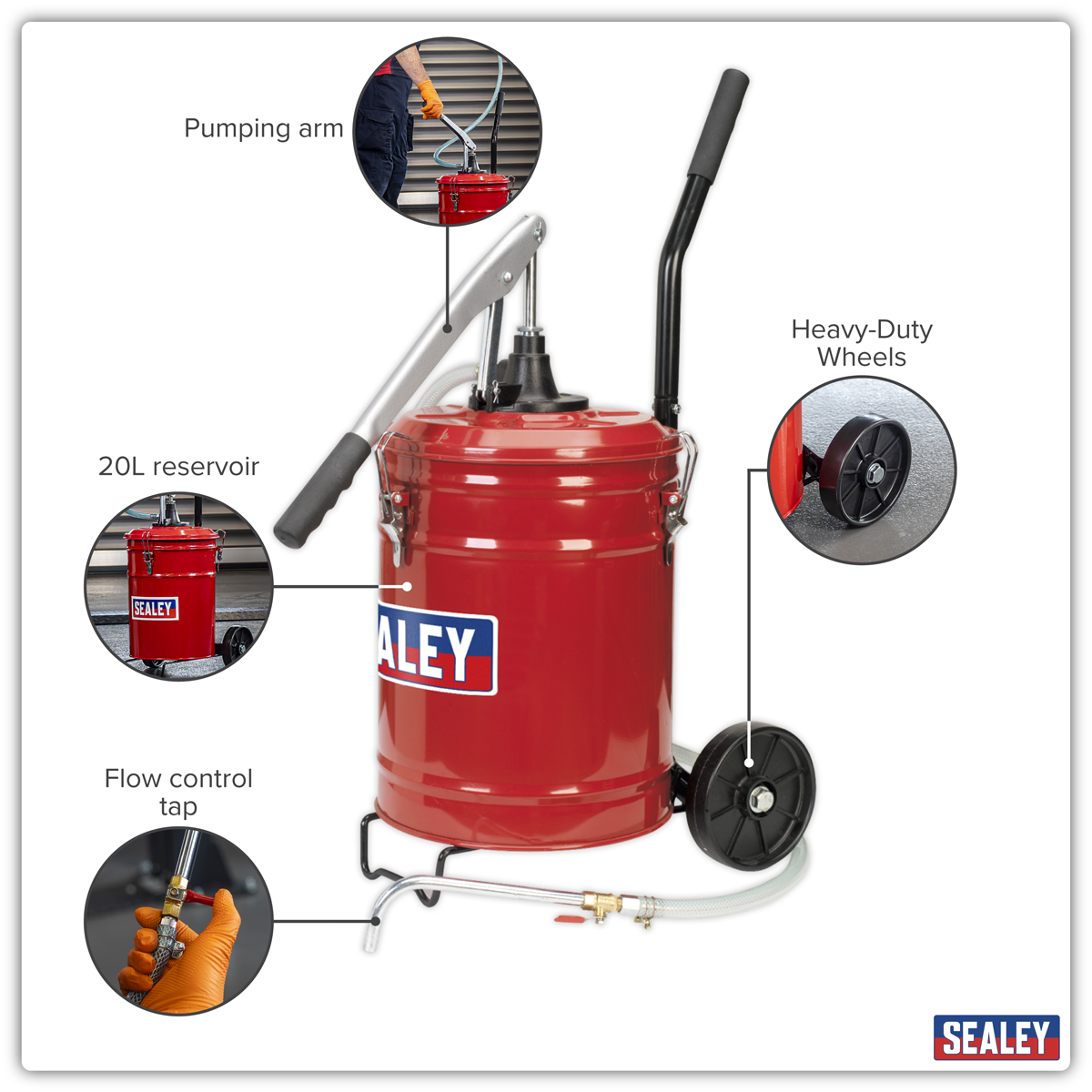 Pumping arm

Heavy-Duty Wheels

20L reservoir

SEALEY

ALEY

Flow control tap

SEALEY