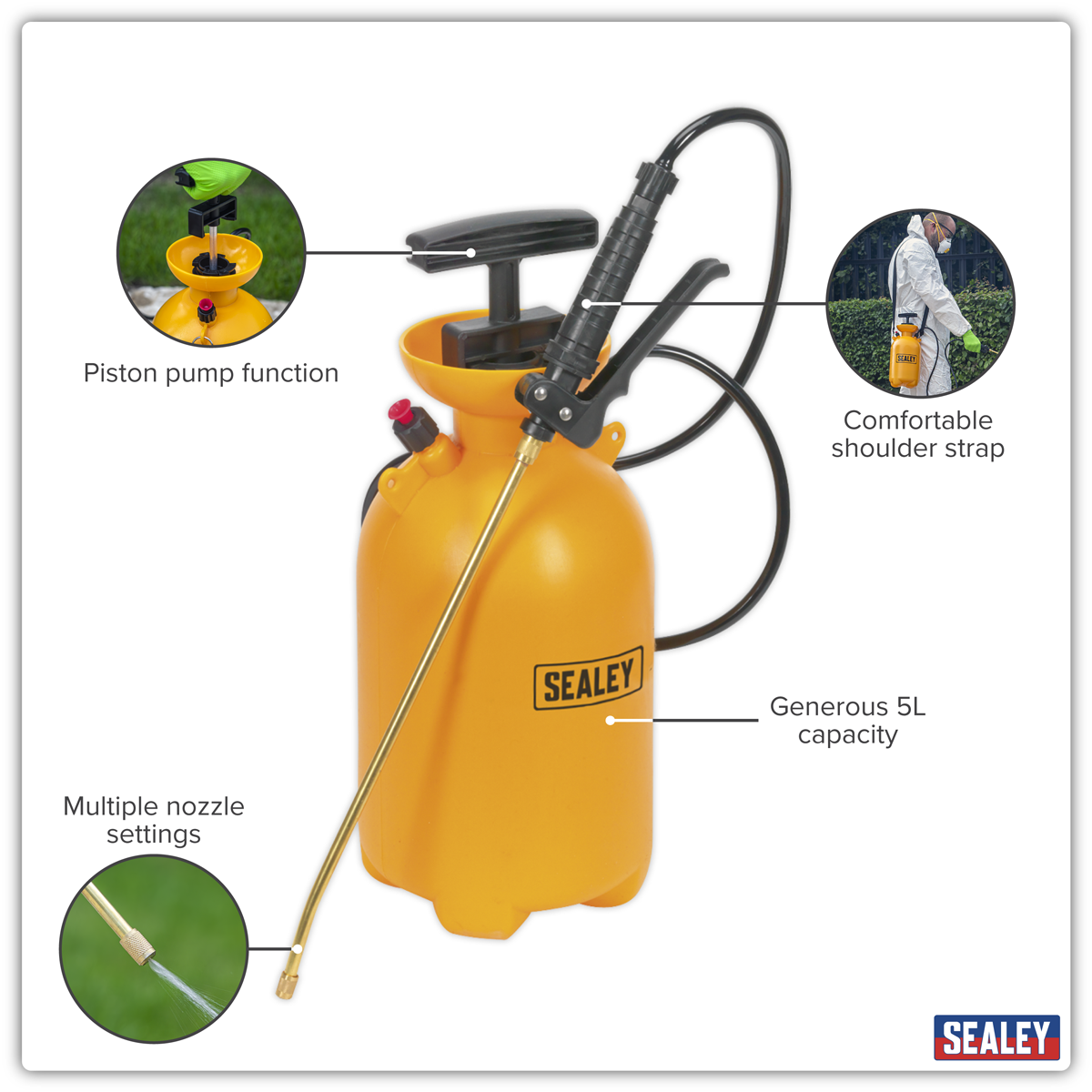 Piston pump function

SEALEY

Comfortable shoulder strap

SEALEY

Generous 5L capacity

Multiple nozzle settings

SEALEY