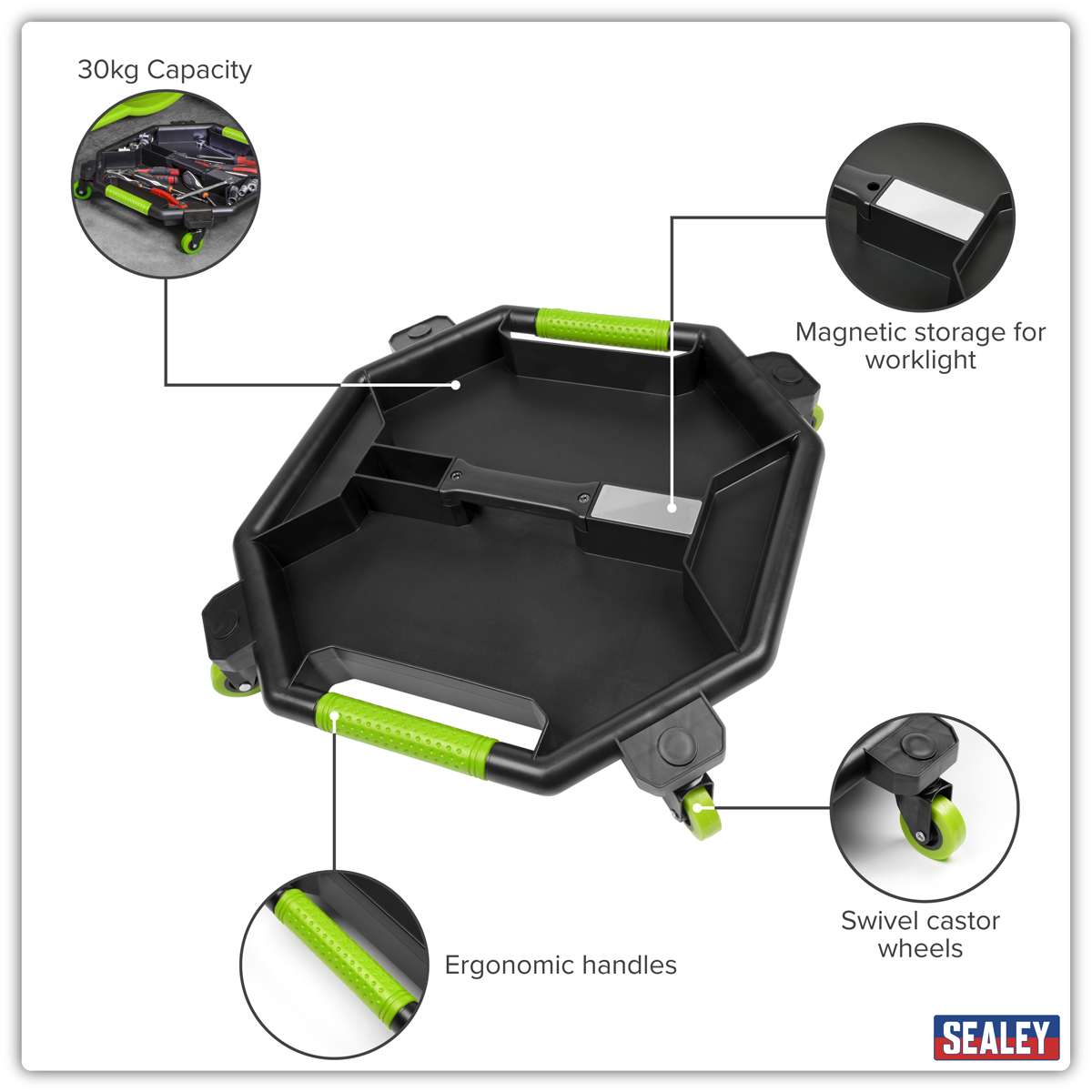 30kg Capacity

Magnetic storage for worklight

Swivel castor wheels

Ergonomic handles

SEALEY