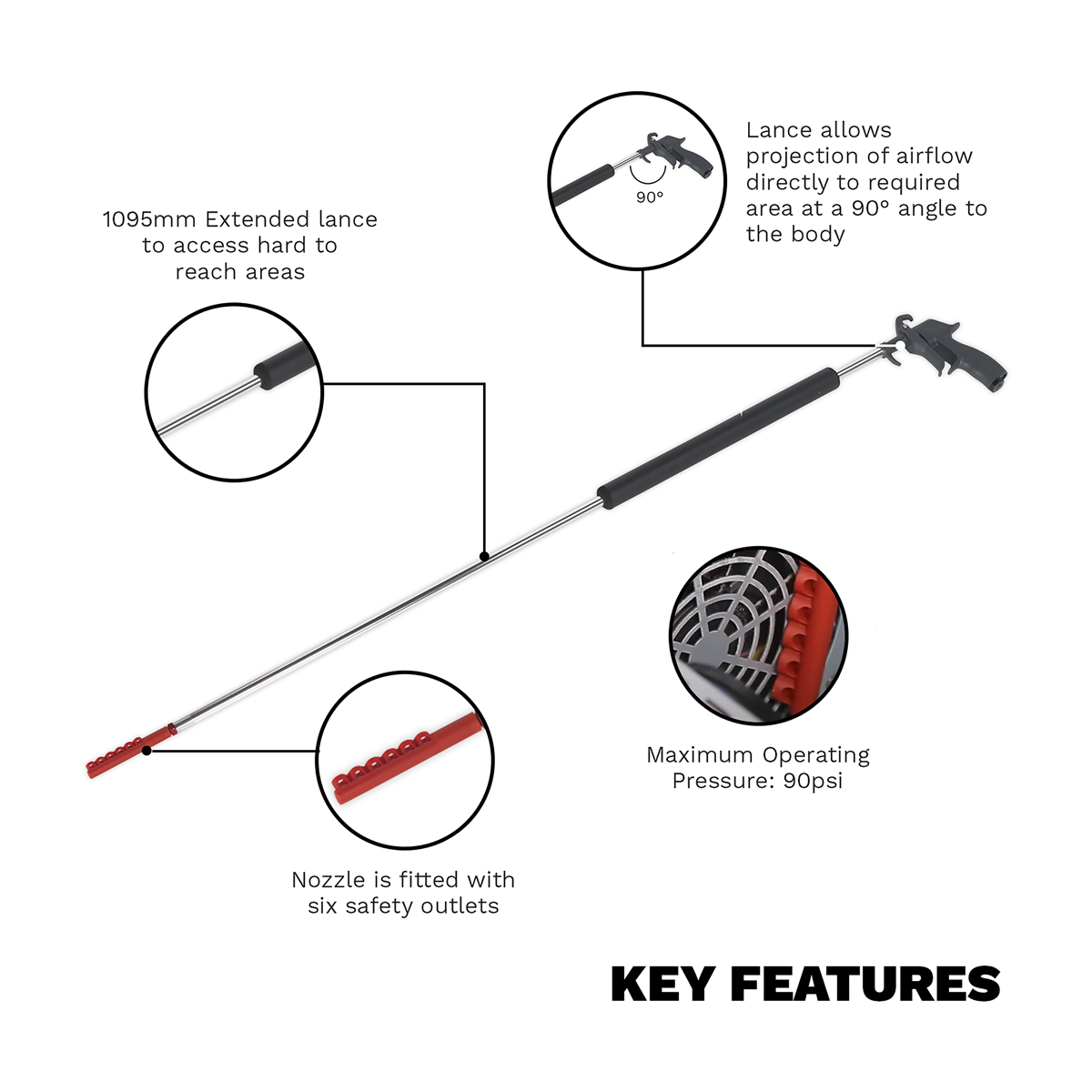 90°

Lance allows projection of airflow directly to required area at a 90° angle to the body

1095mm Extended lance to access hard to reach areas

Maximum Operating Pressure: 90psi

Nozzle is fitted with six safety outlets

KEY FEATURES