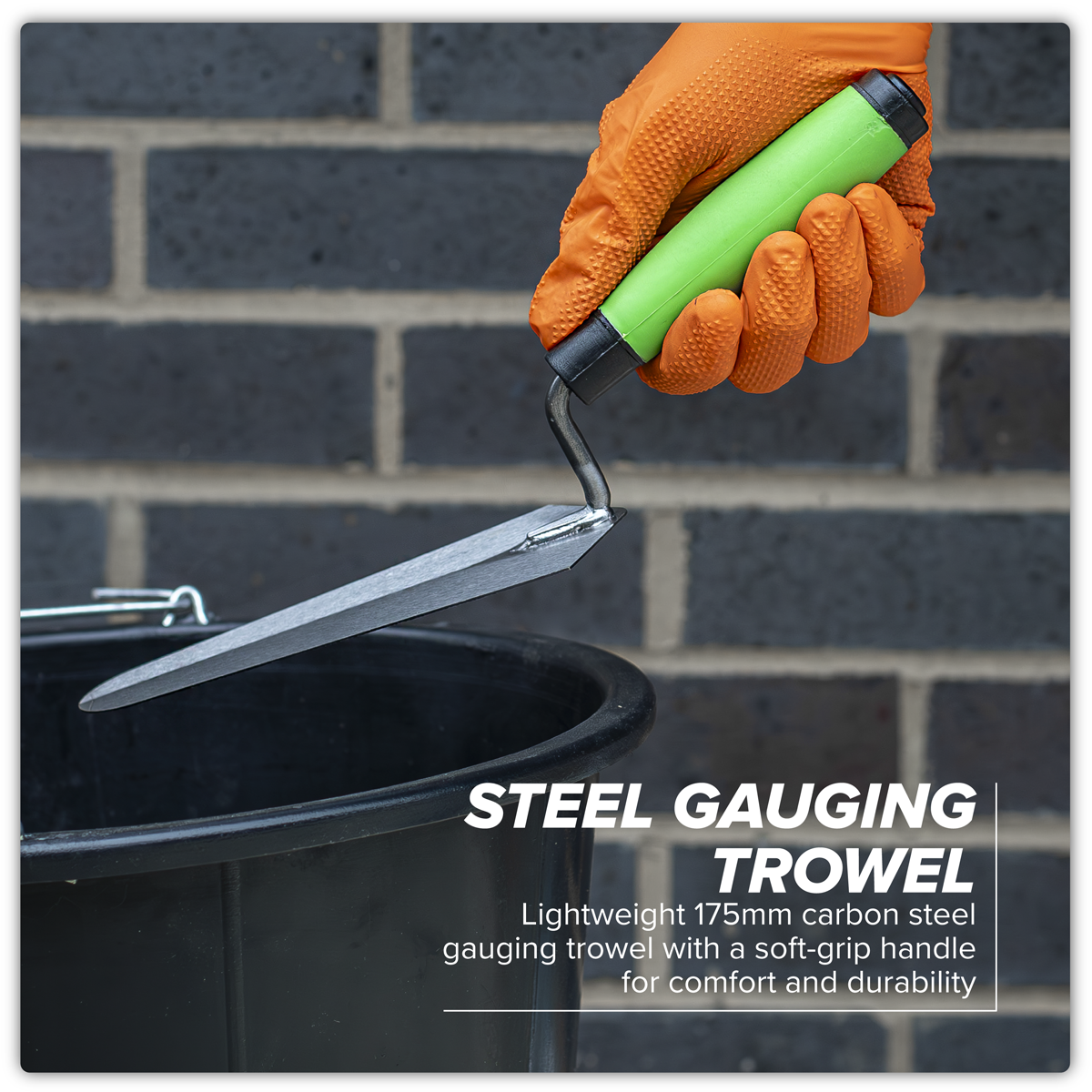 STEEL GAUGING TROWEL

Lightweight 175mm carbon steel gauging trowel with a soft-grip handle for comfort and durability