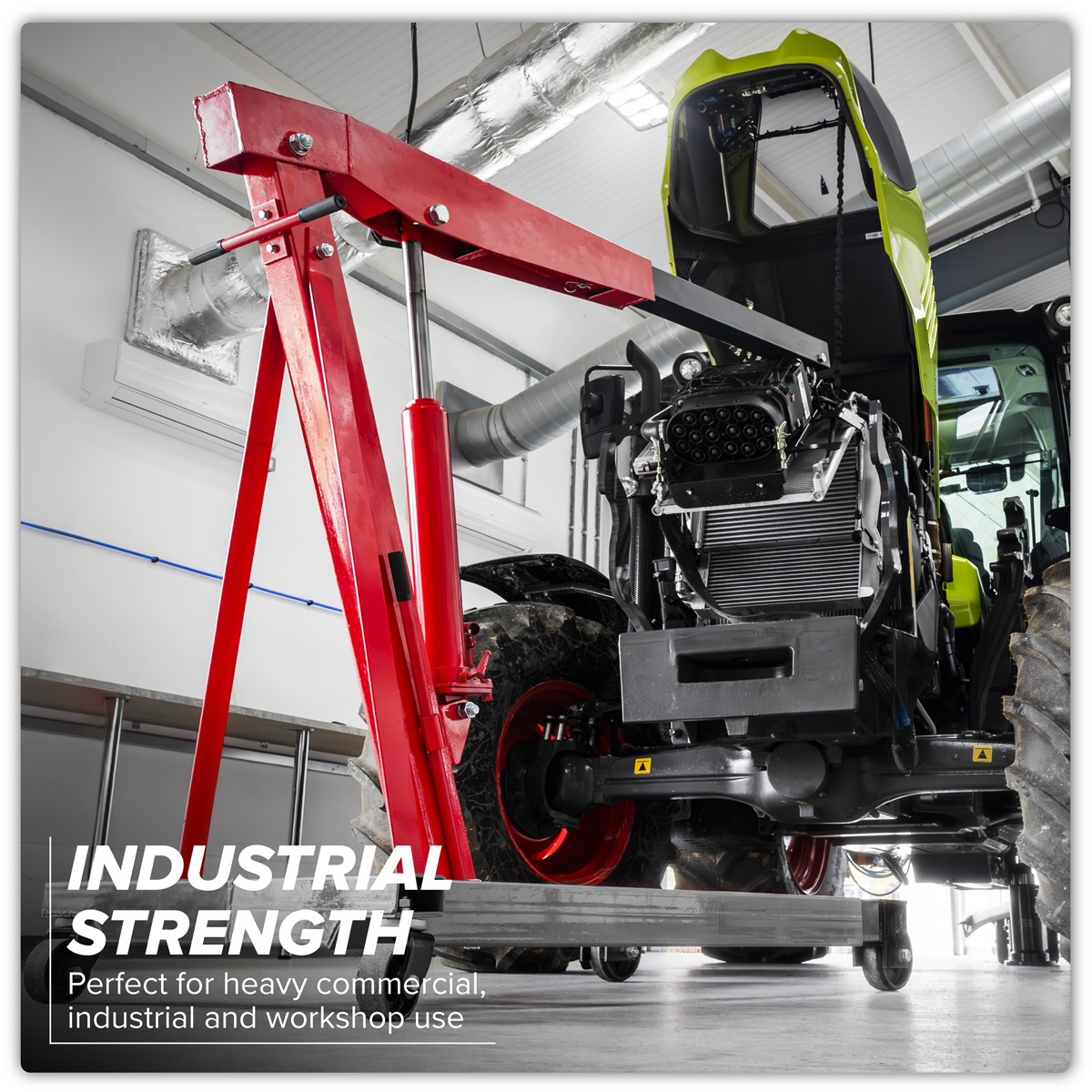 INDUSTRIAL STRENGTH

Perfect for heavy commercial, industrial and workshop use