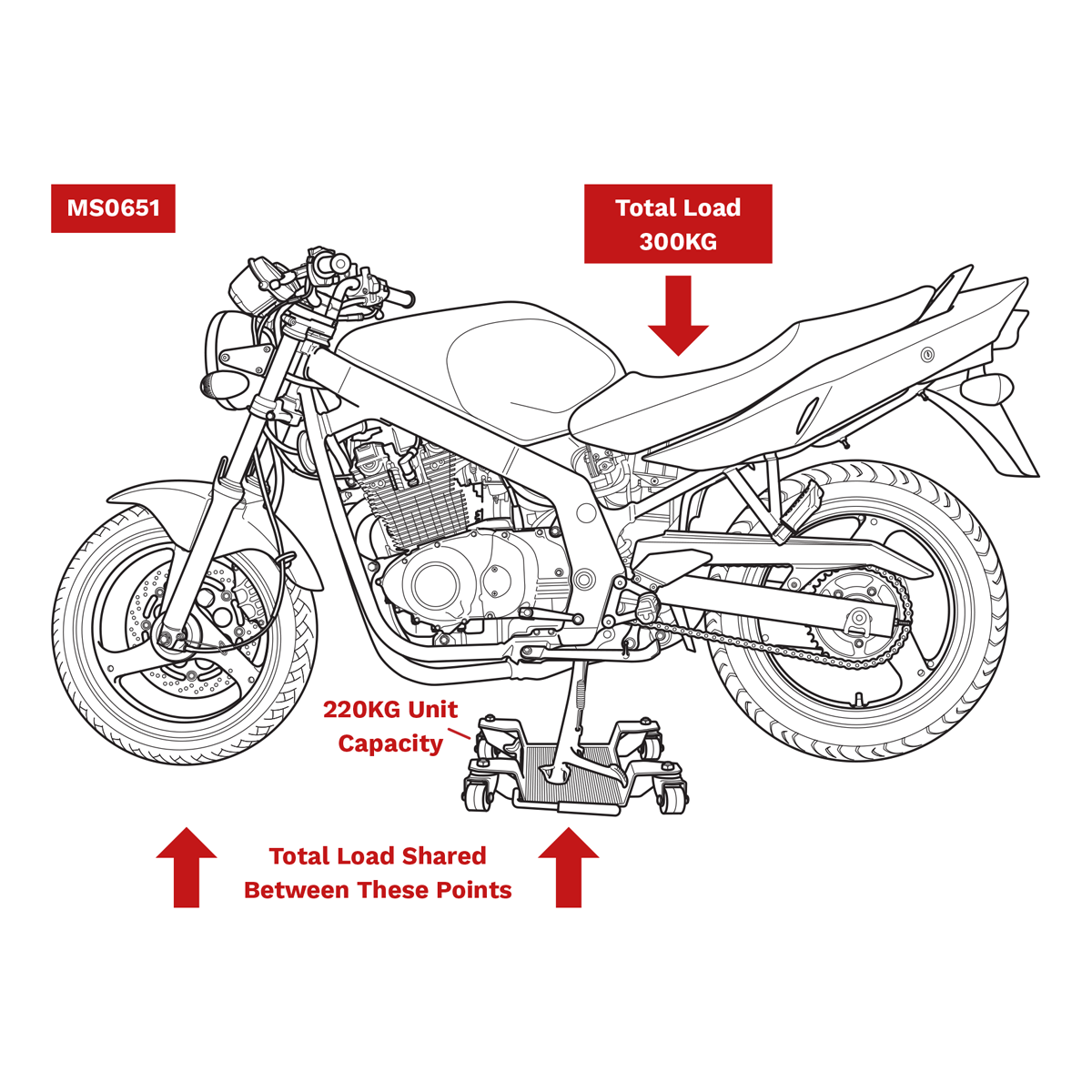 MS0651

Total Load
300KG

220KG Unit
Capacity

Total Load Shared
Between These Points