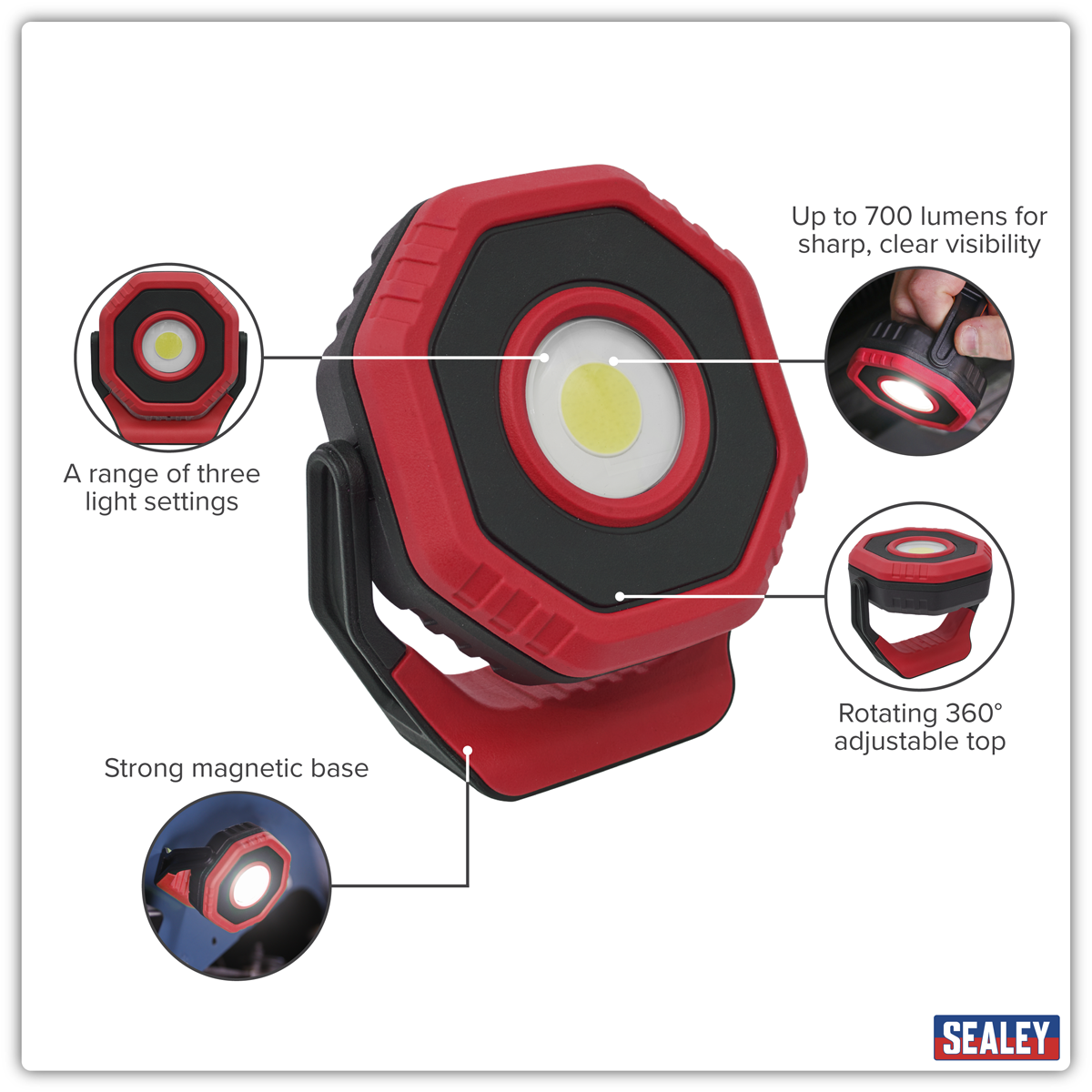 Up to 700 lumens for sharp, clear visibility

A range of three light settings

Rotating 360° adjustable top

Strong magnetic base

SEALEY