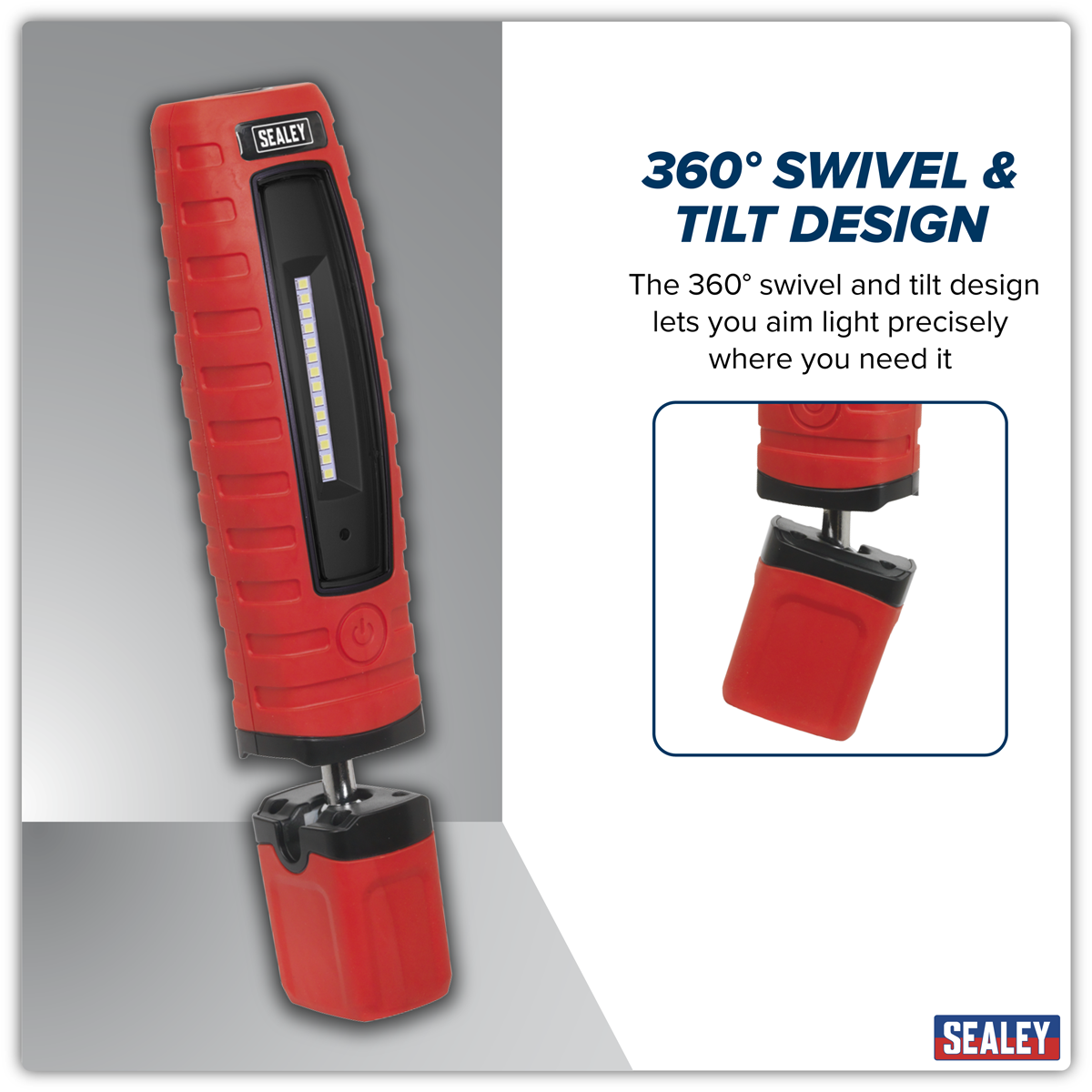 SEALEY

360° SWIVEL & TILT DESIGN

The 360° swivel and tilt design lets you aim light precisely where you need it

SEALEY