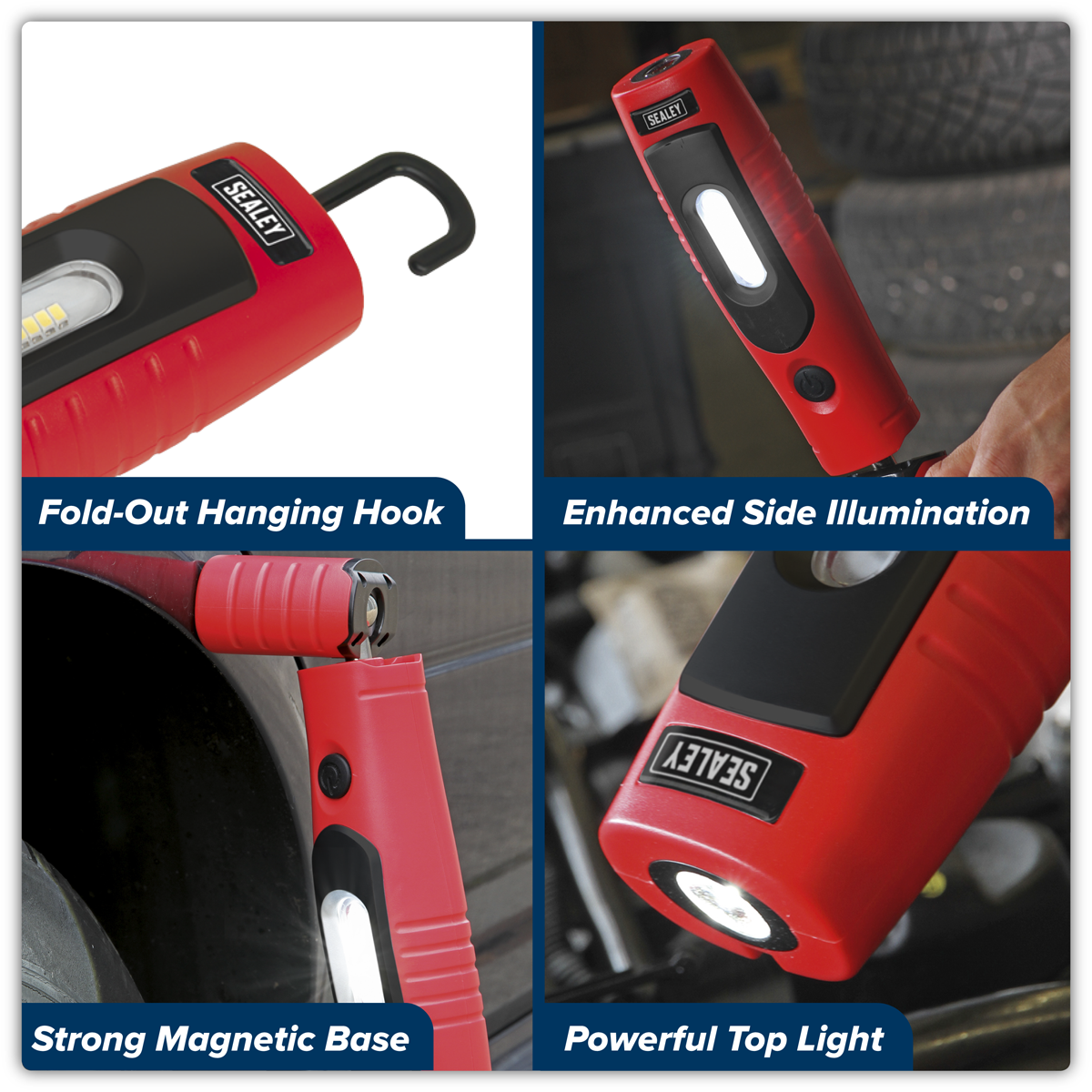 SEALEY

Fold-Out Hanging Hook

SEALEY

Enhanced Side Illumination

Strong Magnetic Base

SEALEY

Powerful Top Light