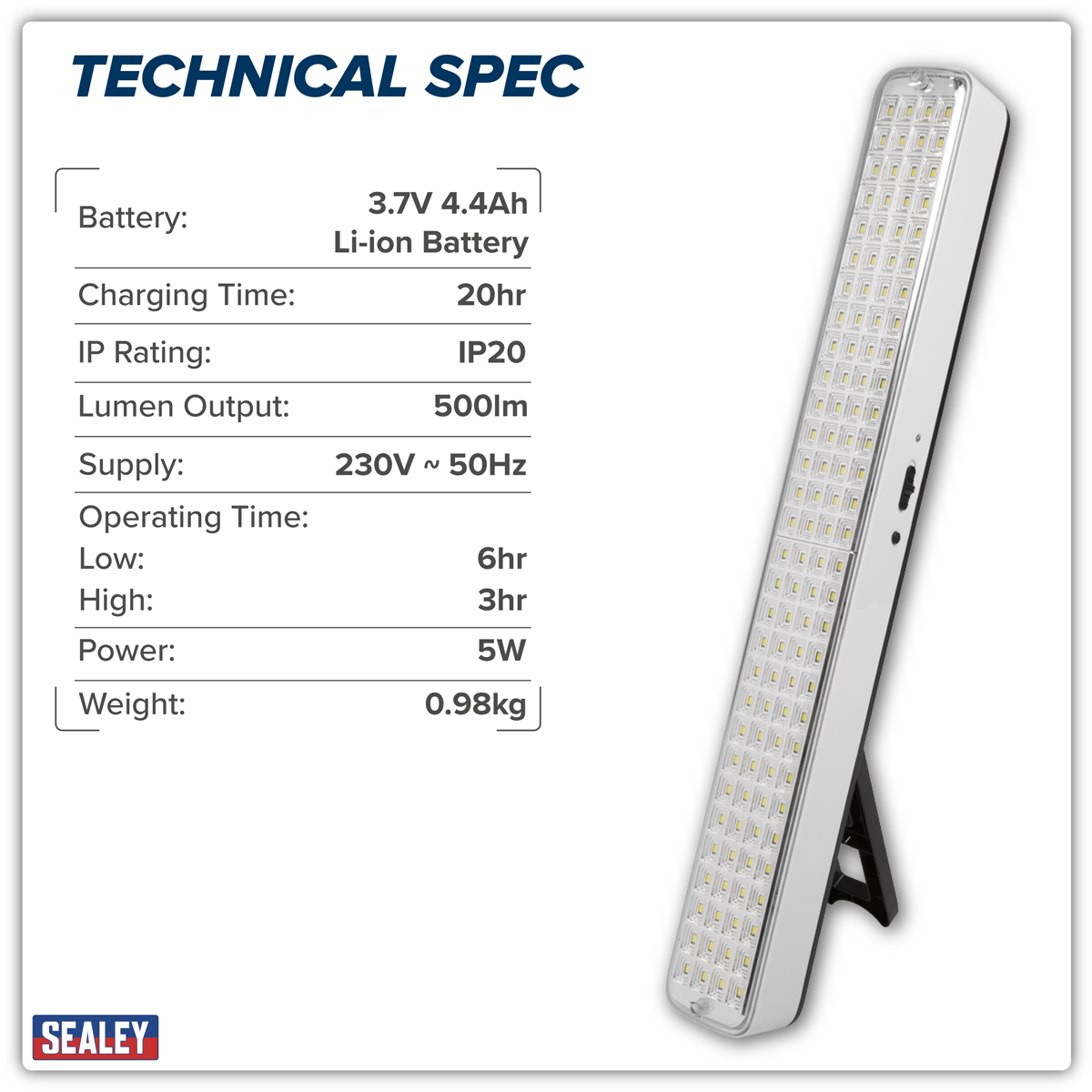 TECHNICAL SPEC

| | |
|---|---|
| Battery: | 3.7V 4.4Ah Li-ion Battery |
| Charging Time: | 20hr |
| IP Rating: | IP20 |
| Lumen Output: | 500lm |
| Supply: | 230V ~ 50Hz |
| Operating Time: | |
| Low: | 6hr |
| High: | 3hr |
| Power: | 5W |
| Weight: | 0.98kg |

SEALEY