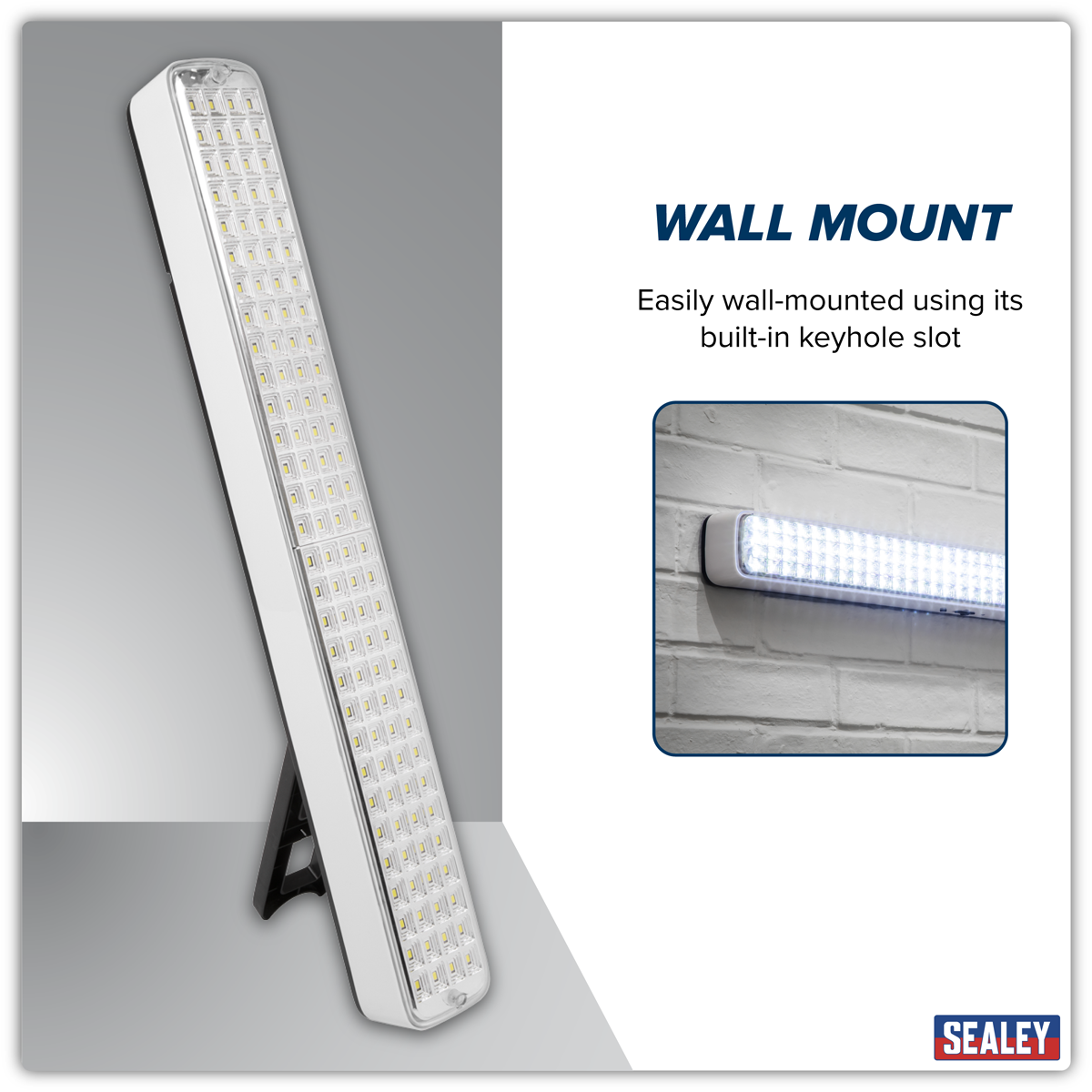 WALL MOUNT

Easily wall-mounted using its built-in keyhole slot

SEALEY