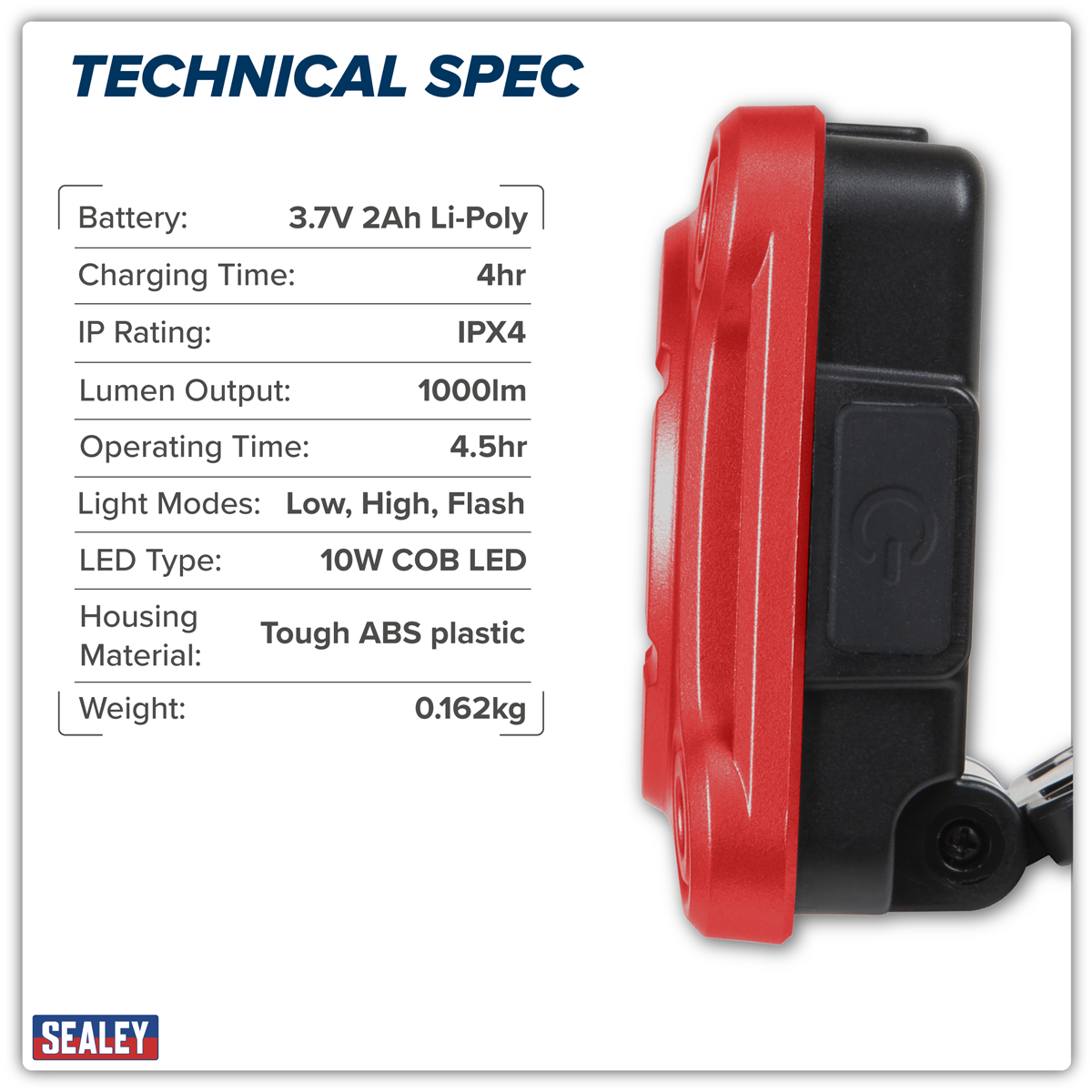 TECHNICAL SPEC

| | |
|---|---|
| Battery: | 3.7V 2Ah Li-Poly |
| Charging Time: | 4hr |
| IP Rating: | IPX4 |
| Lumen Output: | 1000lm |
| Operating Time: | 4.5hr |
| Light Modes: | Low, High, Flash |
| LED Type: | 10W COB LED |
| Housing Material: | Tough ABS plastic |
| Weight: | 0.162kg |

SEALEY