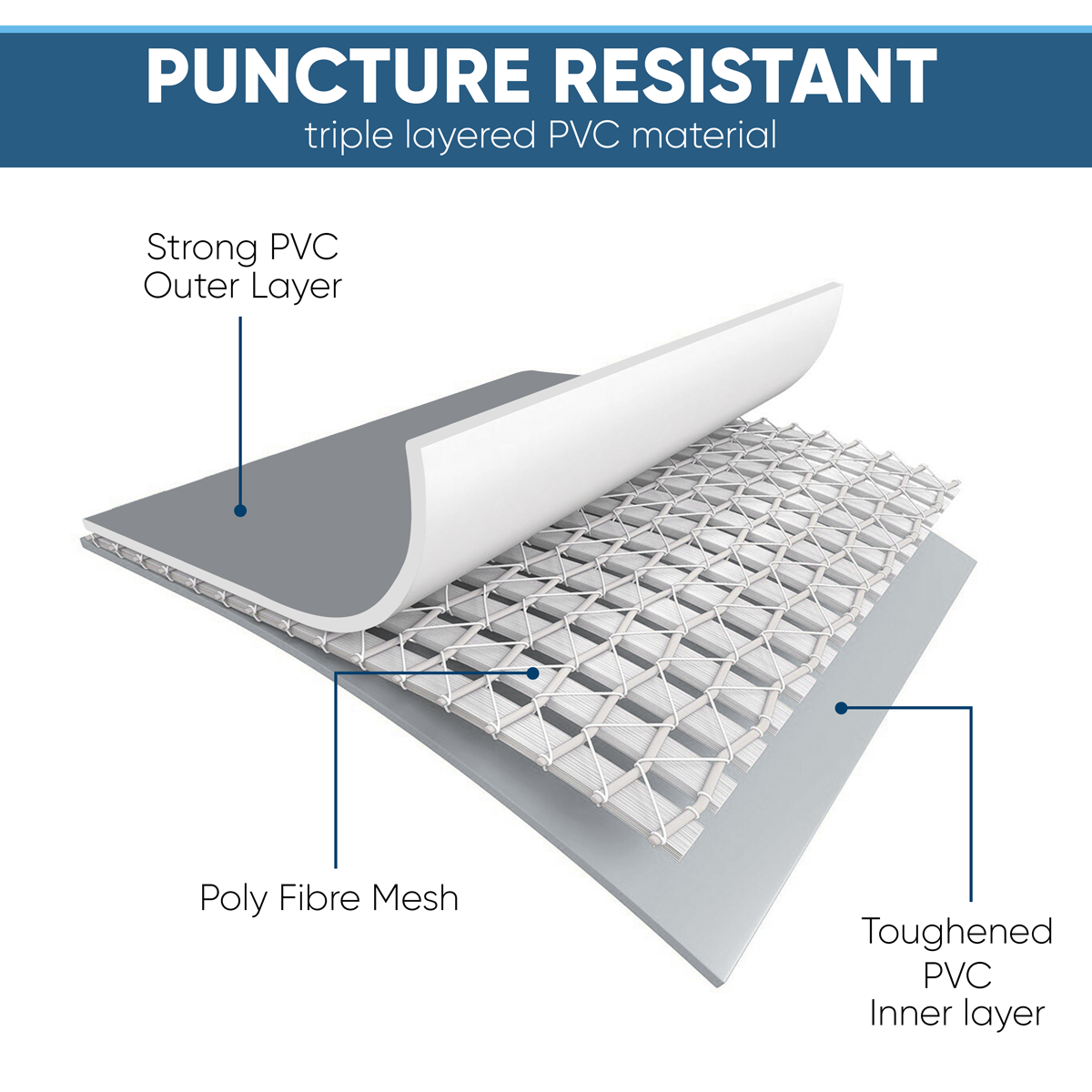 PUNCTURE RESISTANT
triple layered PVC material

Strong PVC Outer Layer

Poly Fibre Mesh

Toughened PVC Inner layer