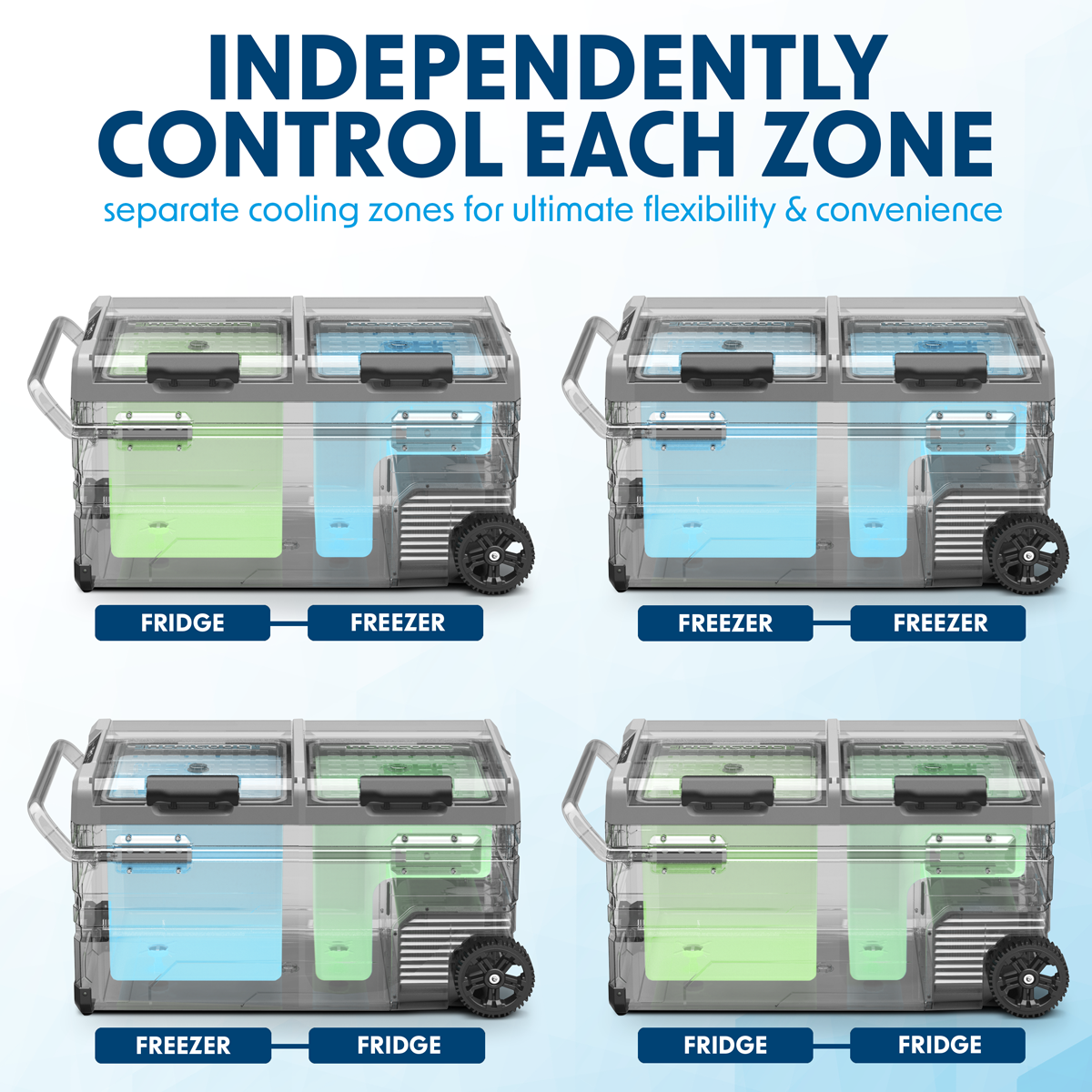 INDEPENDENTLY CONTROL EACH ZONE

separate cooling zones for ultimate flexibility & convenience

FRIDGE

FREEZER

FREEZER

FREEZER

FREEZER

FRIDGE

FRIDGE

FRIDGE