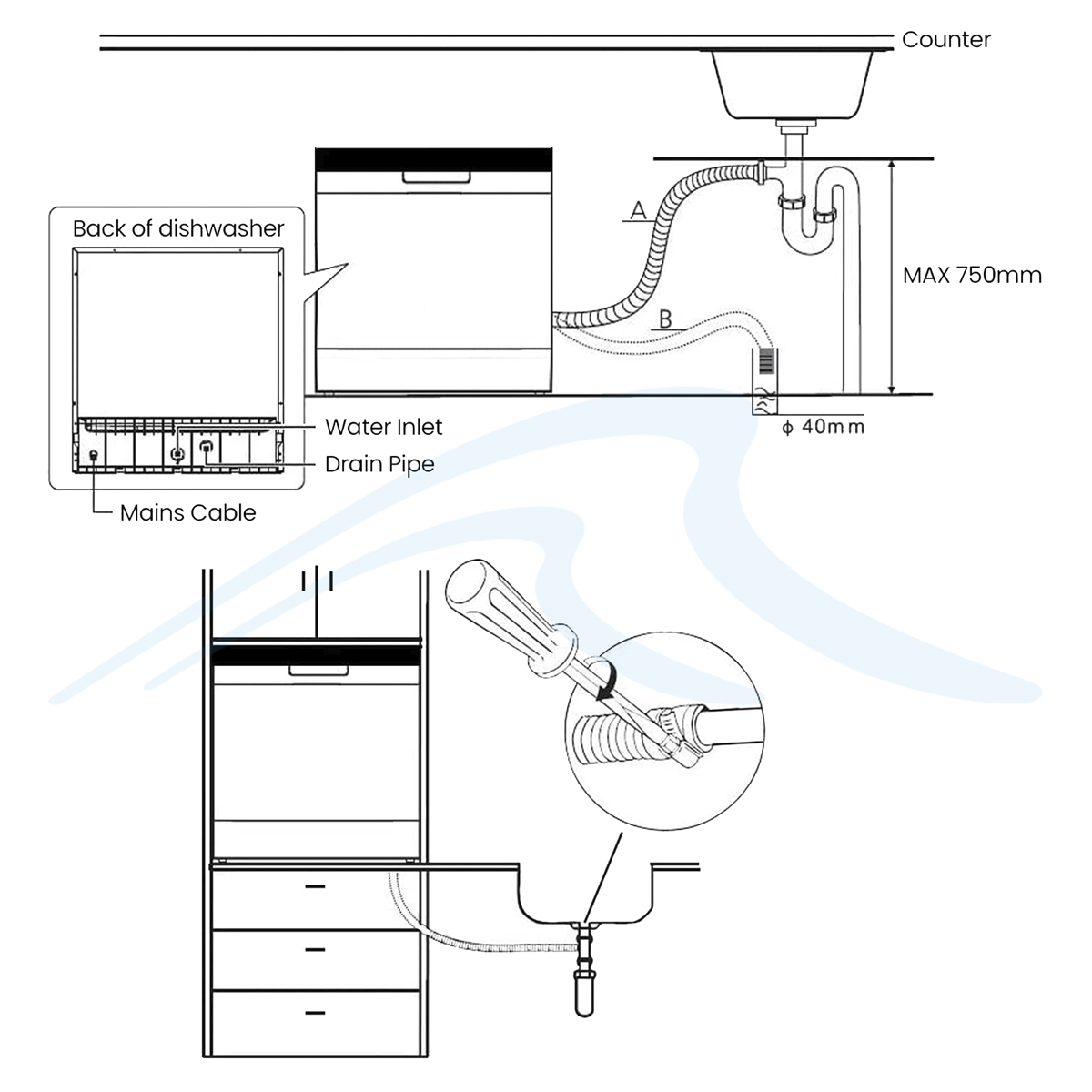 Counter

Back of dishwasher

A

B

MAX 750mm

Water Inlet

Drain Pipe

Mains Cable

ϕ 40mm