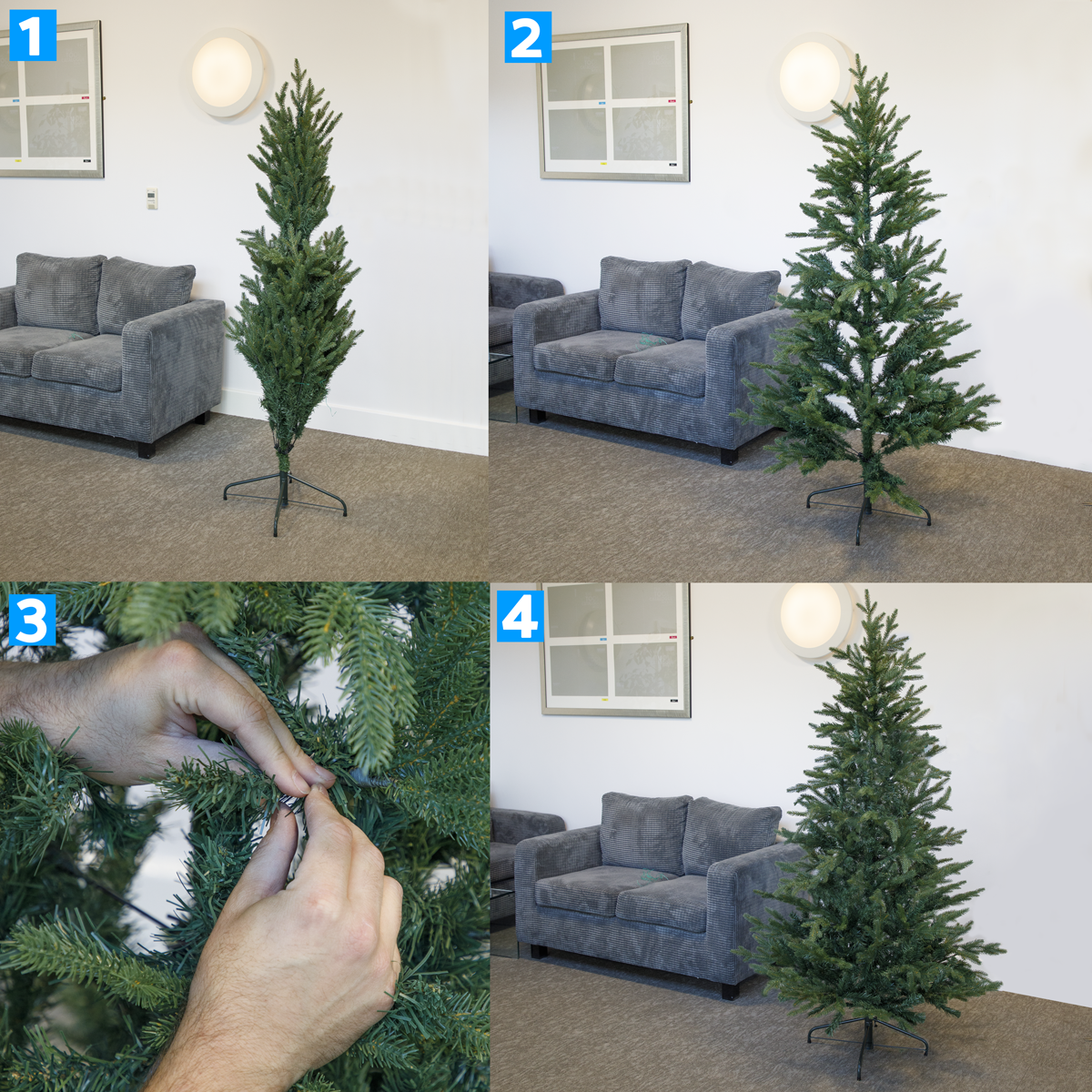 1

2

3

4