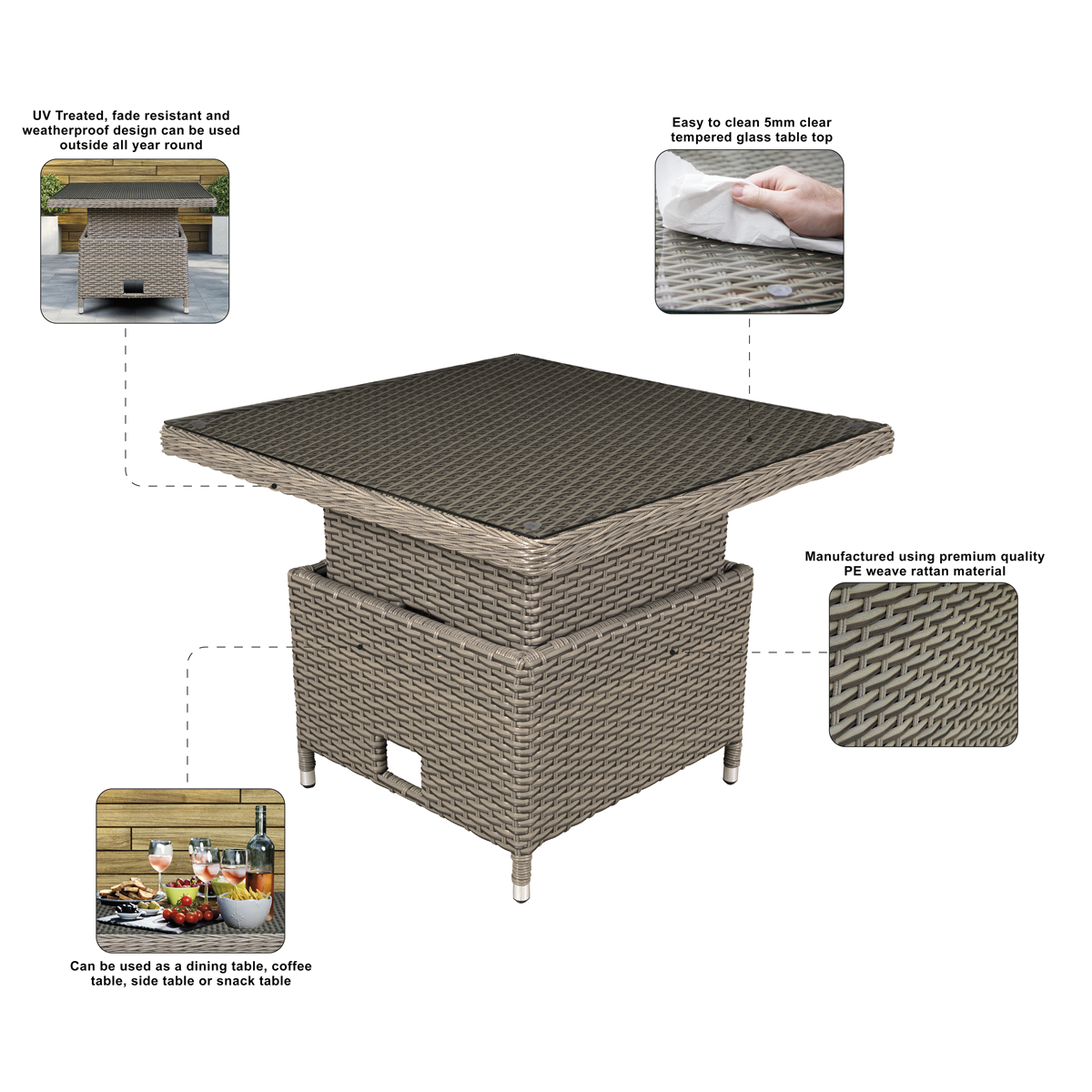 UV Treated, fade resistant and weatherproof design can be used outside all year round

Easy to clean 5mm clear tempered glass table top

Manufactured using premium quality PE weave rattan material

Can be used as a dining table, coffee table, side table or snack table