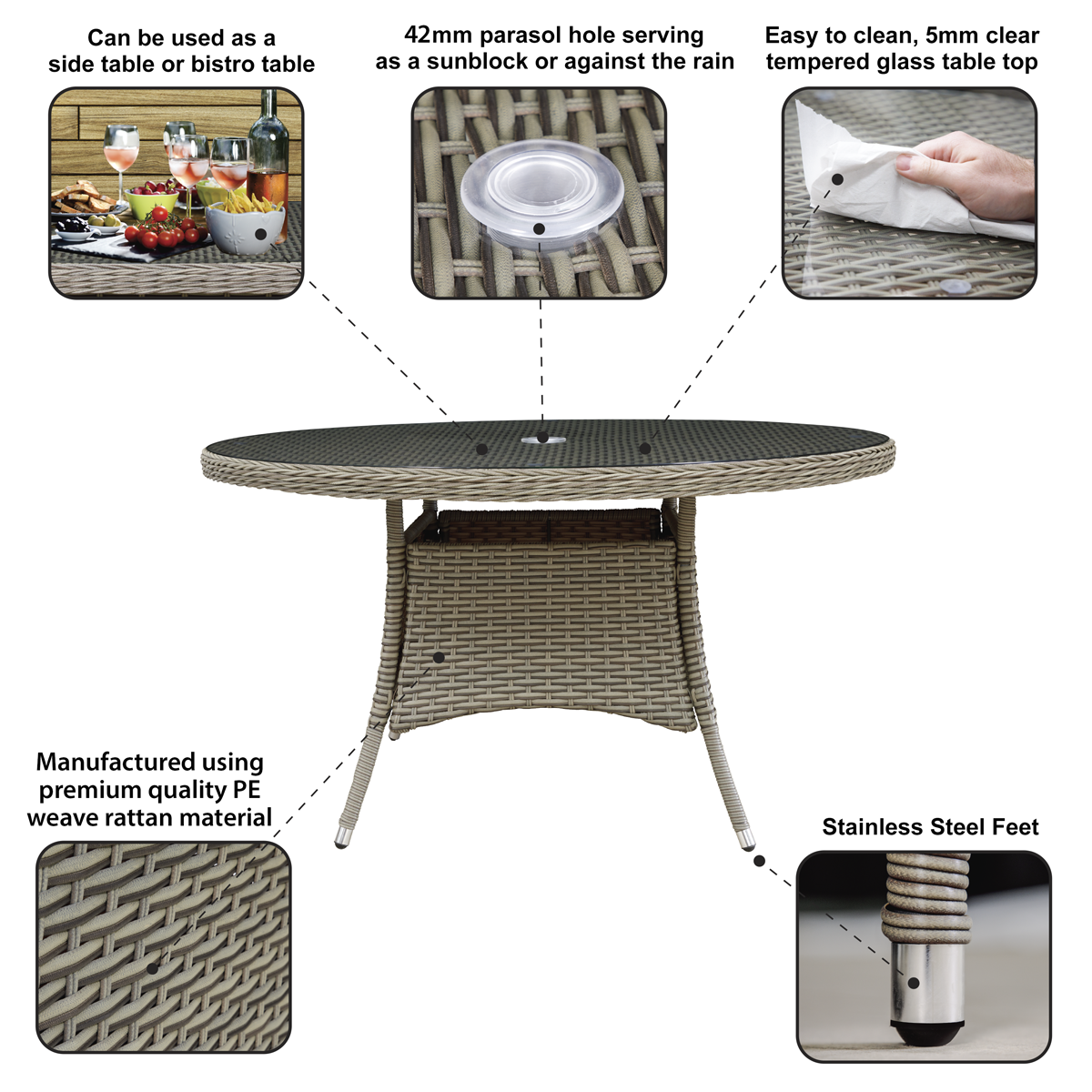 Can be used as a side table or bistro table

42mm parasol hole serving as a sunblock or against the rain

Easy to clean, 5mm clear tempered glass table top

Manufactured using premium quality PE weave rattan material

Stainless Steel Feet