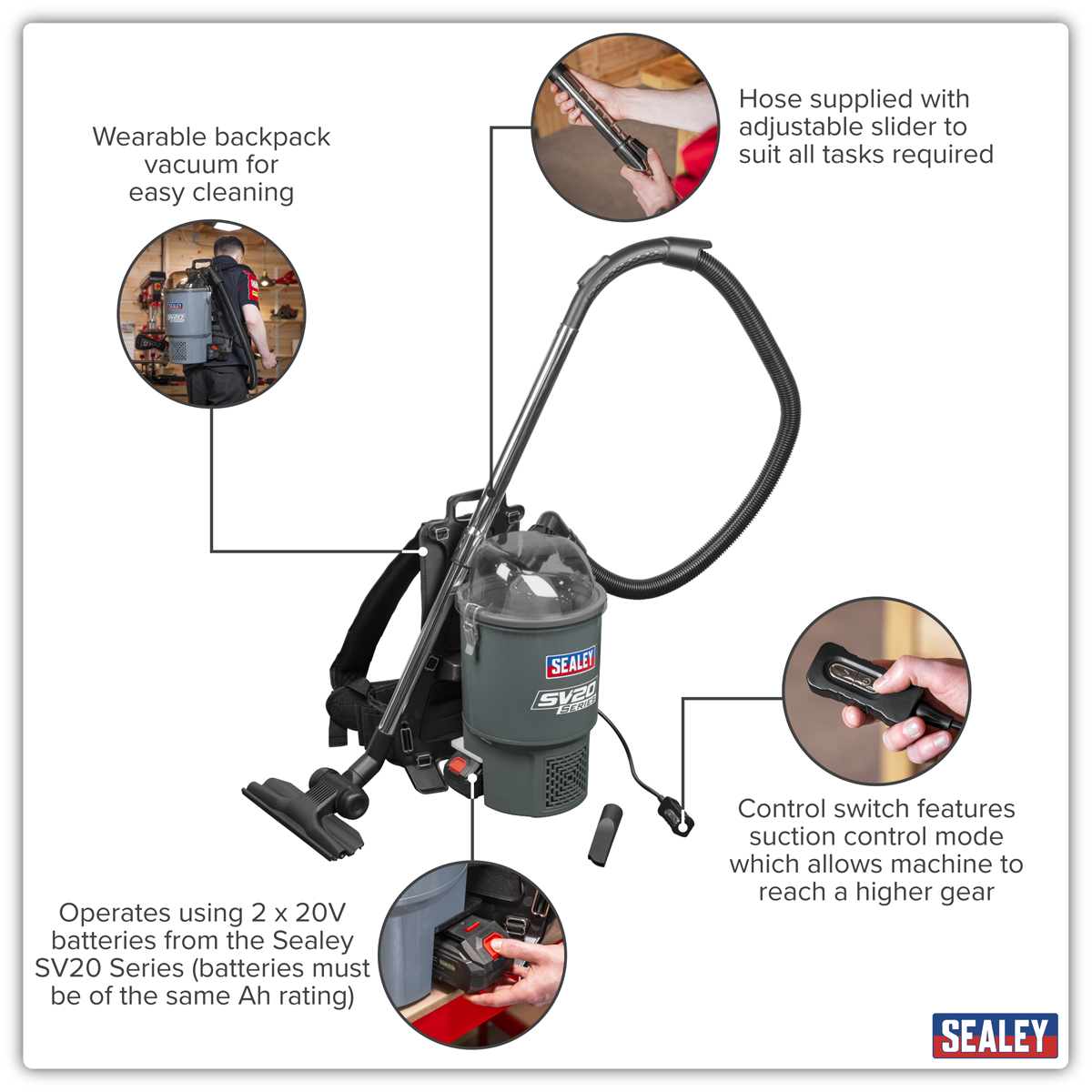 Wearable backpack vacuum for easy cleaning

Hose supplied with adjustable slider to suit all tasks required

SEALEY

SV20 SERIES

Control switch features suction control mode which allows machine to reach a higher gear

Operates using 2 x 20V batteries from the Sealey SV20 Series (batteries must be of the same Ah rating)

SEALEY