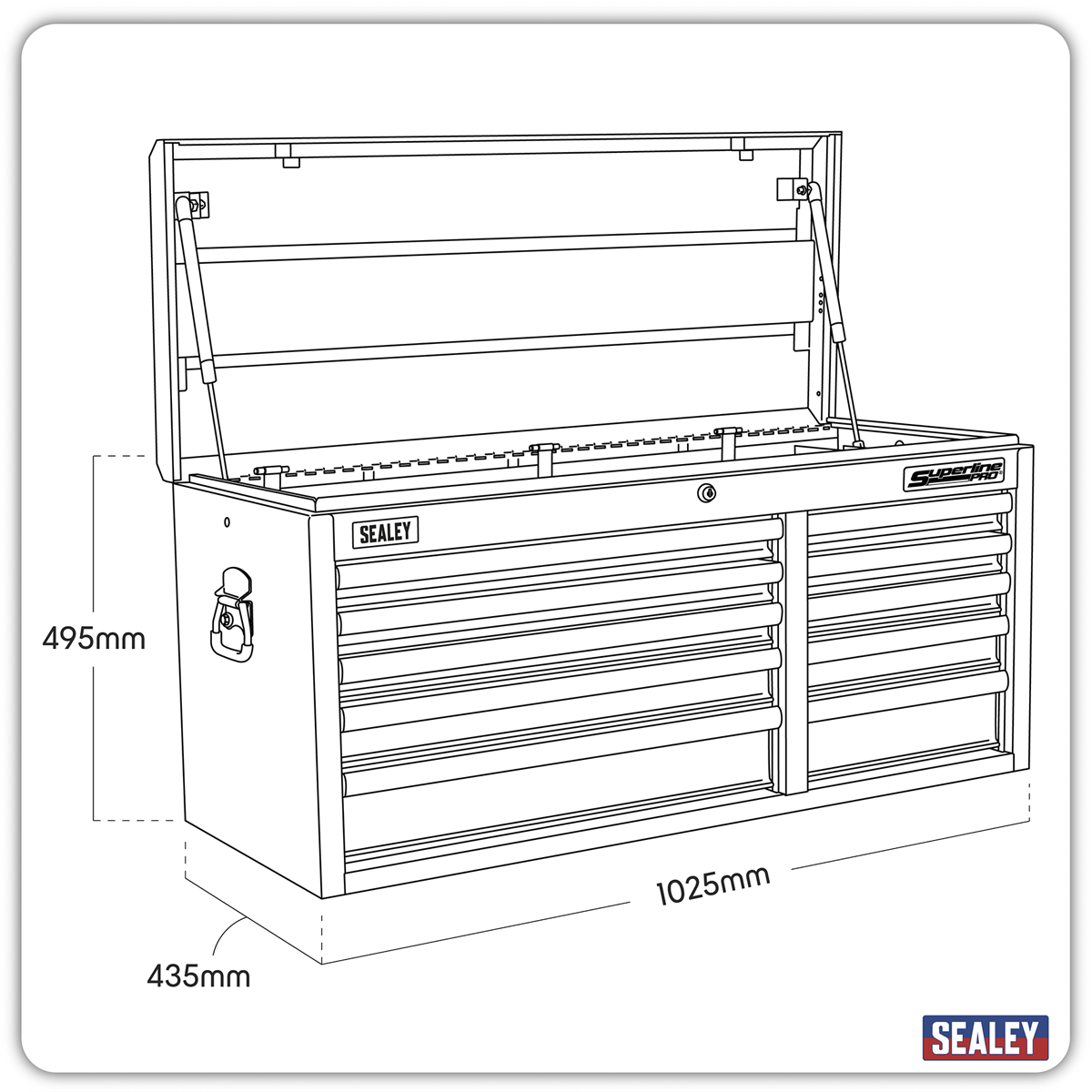 Superline PRO

SEALEY

495mm

1025mm

435mm

SEALEY