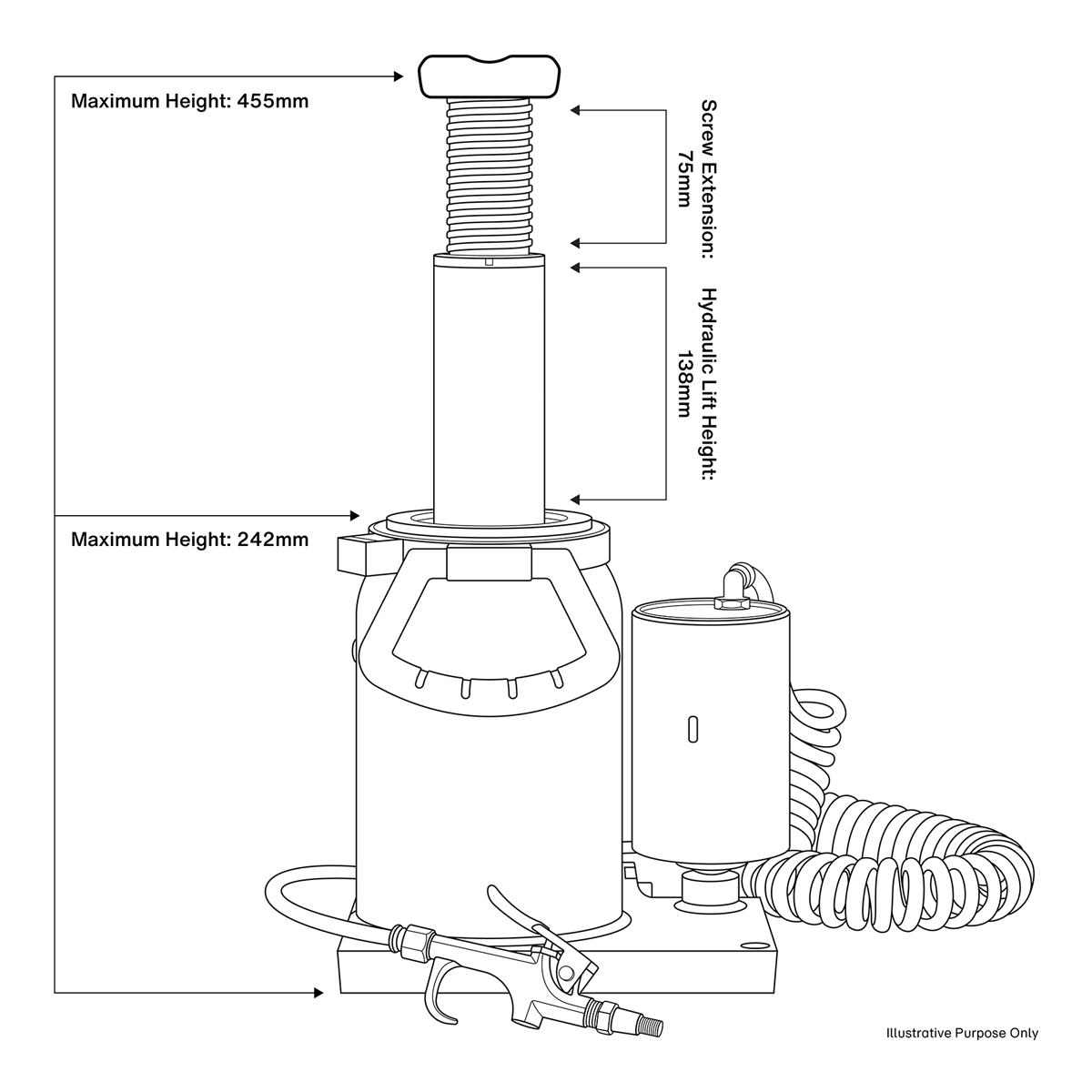 Maximum Height: 455mm

Screw Extension: 75mm

Hydraulic Lift Height: 138mm

Maximum Height: 242mm

Illustrative Purpose Only