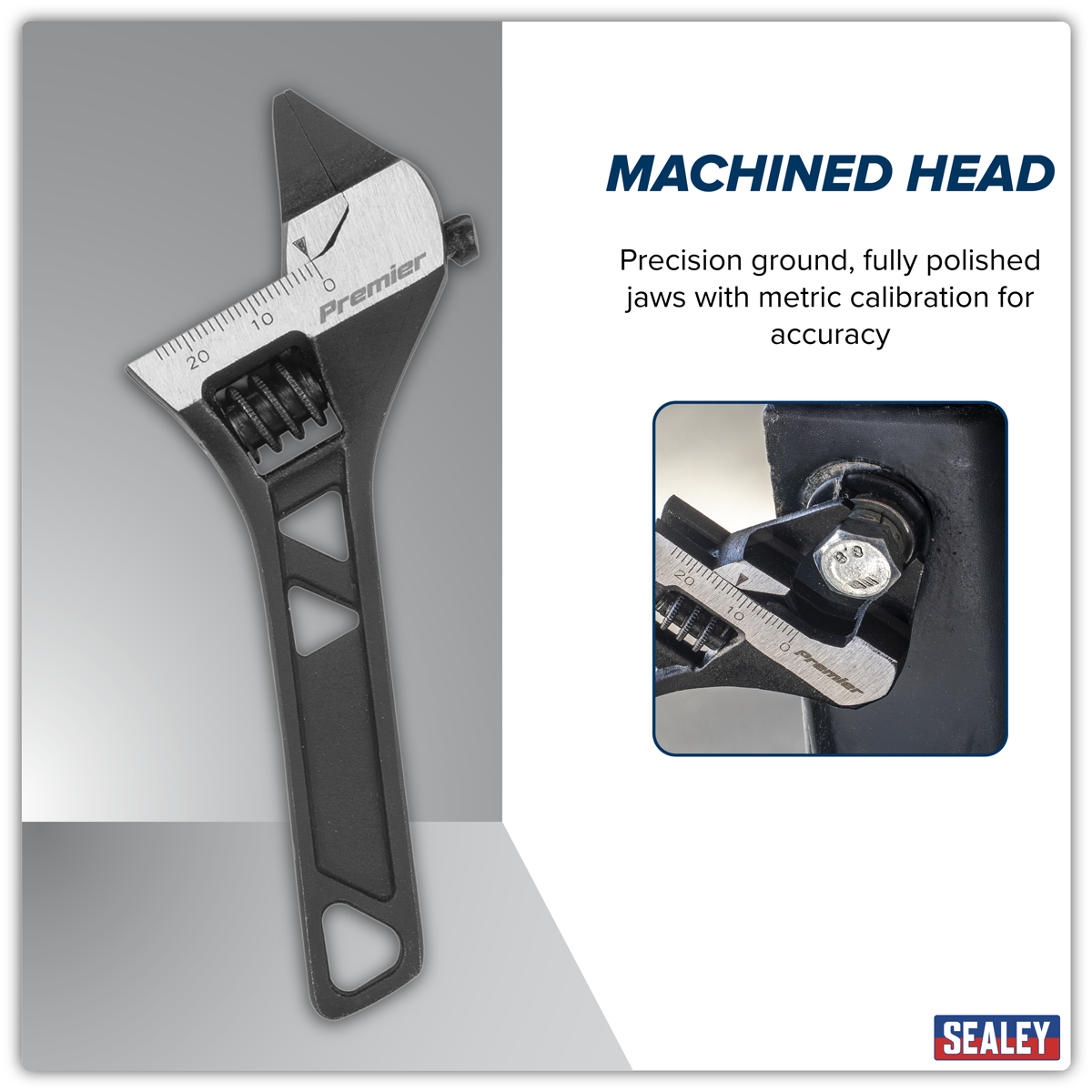 0
10
20
Premier

MACHINED HEAD

Precision ground, fully polished jaws with metric calibration for accuracy

20
10
0
Premier

SEALEY