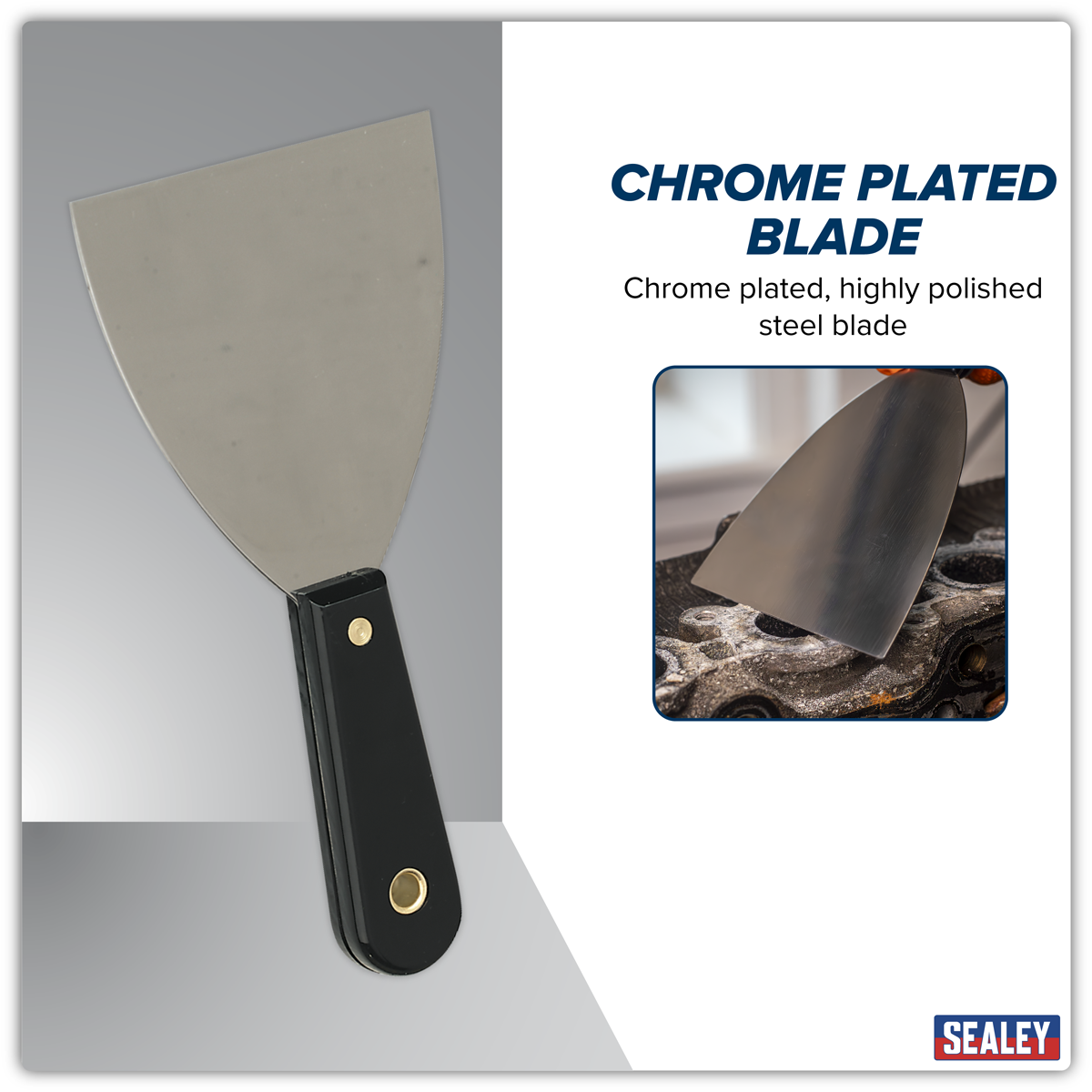 CHROME PLATED BLADE

Chrome plated, highly polished steel blade

SEALEY