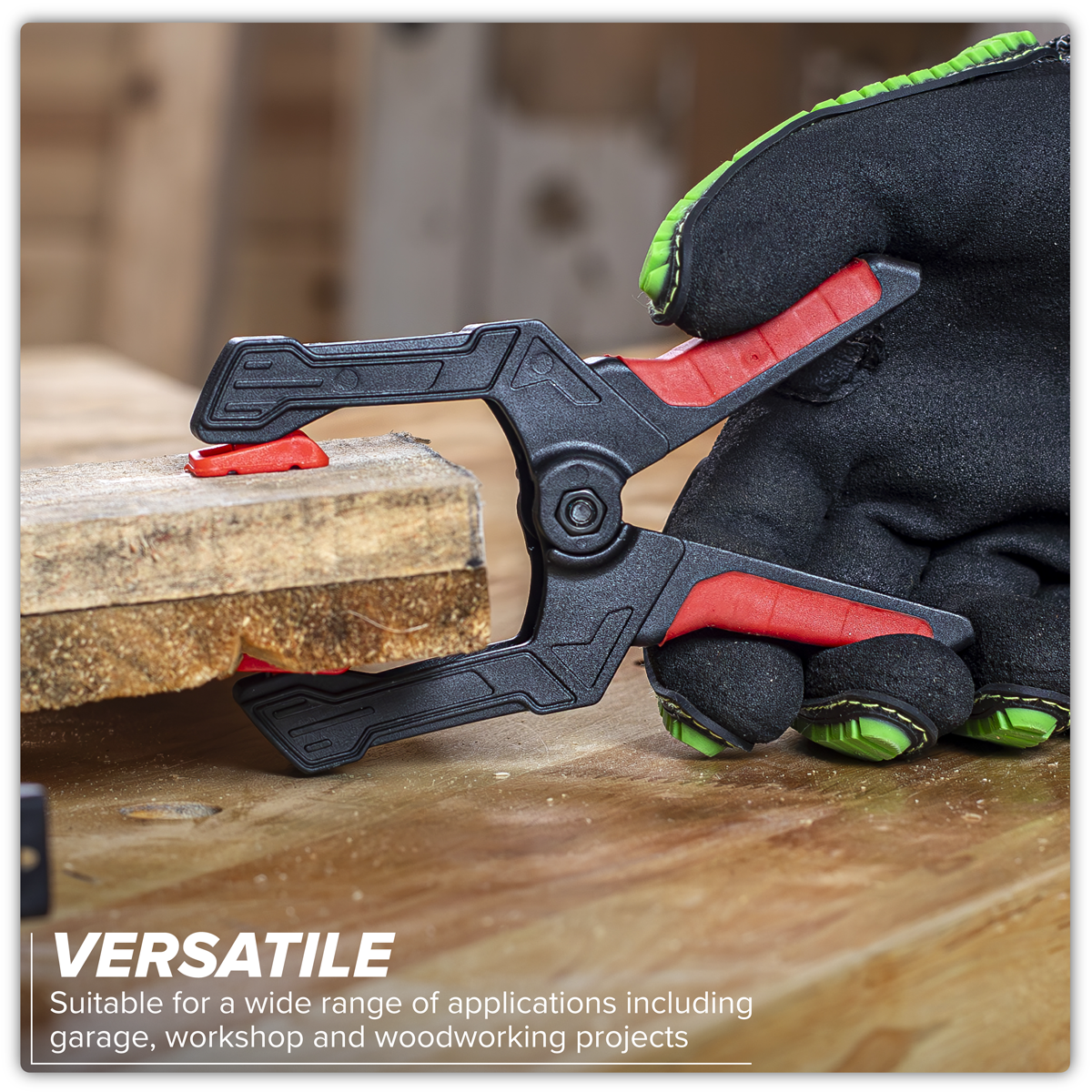 VERSATILE
Suitable for a wide range of applications including garage, workshop and woodworking projects